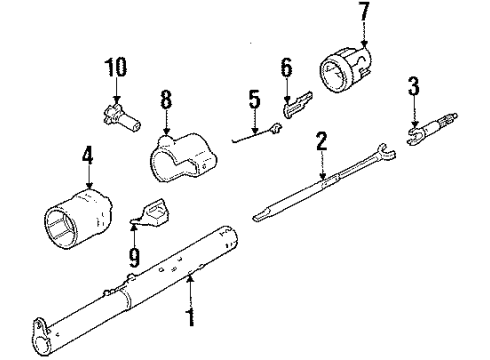 7
10
6
3
8
5
2
4
9
1