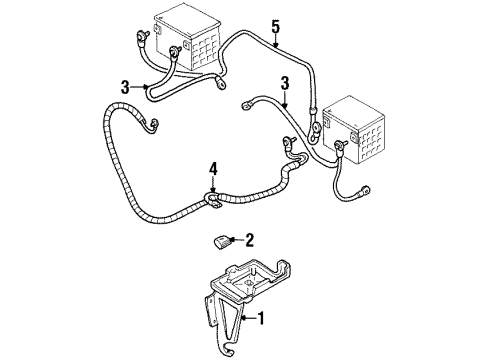 5
3
3
4
2
1