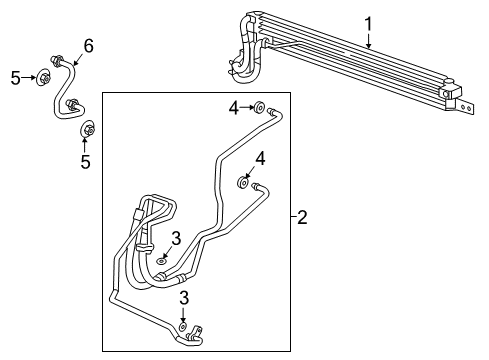 1
6
5
5
4
4
2
3
3