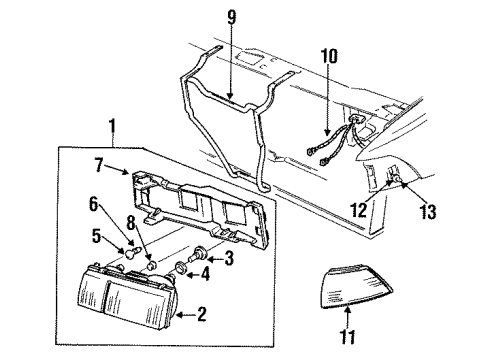 9
10
1
7
6
8
5
3
4
2
12
13
11