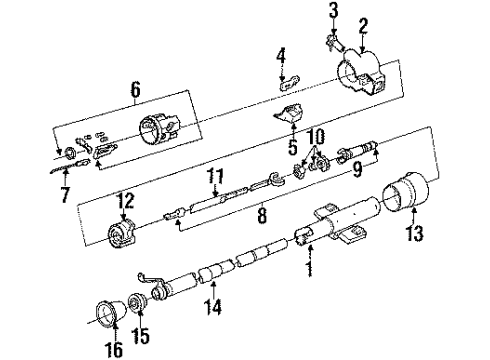 3
2
4
6
5
10
9
7
11
12
8
13
1
14
15
16