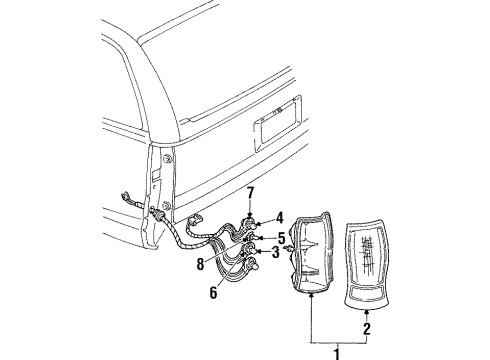 7
4
5
8
3
6
2
1