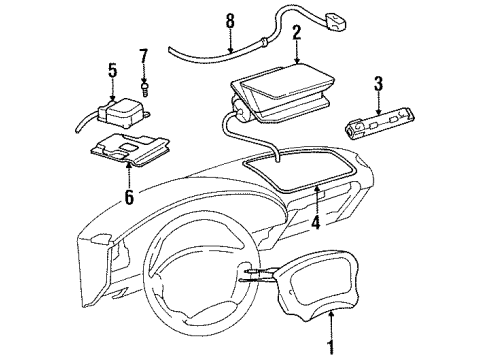 8
2
7
5
3
6
4
1