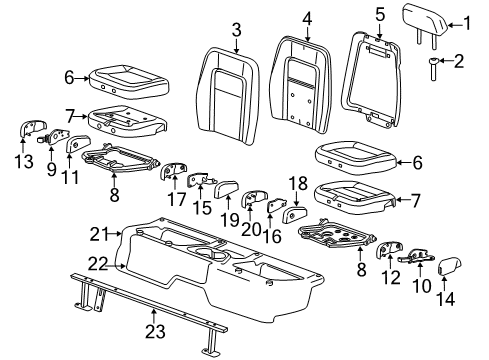 3
4
5
1
2
6
7
13
9
11
8
17
15
19
20
16
18
6
7
21
22
8
12
10
14
23