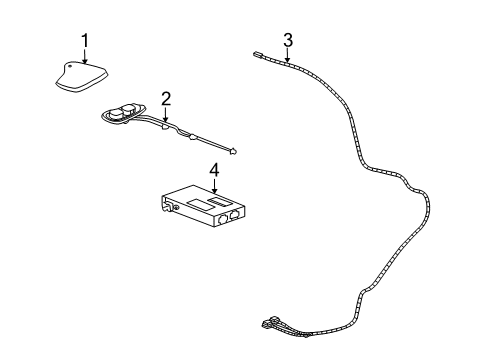 1
2
3
4