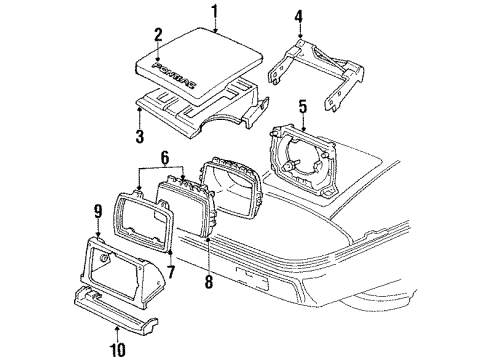 1
2
PONTIAC
4
3
5
6
9
7
8
10