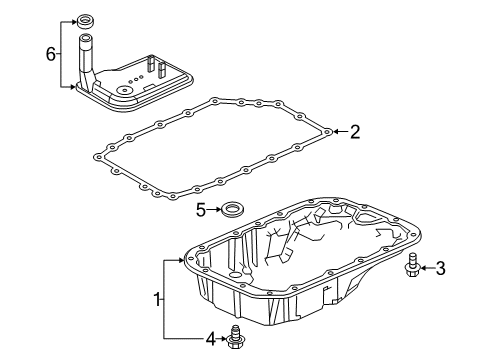 6
2
5
3
1
4