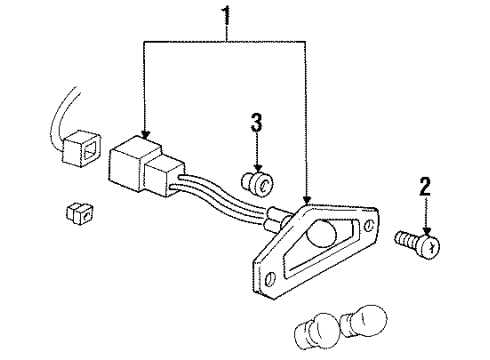 1
3
2