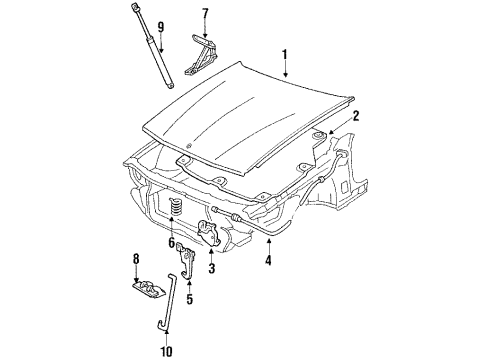 9
7
1
2
6
3
4
8
5
10