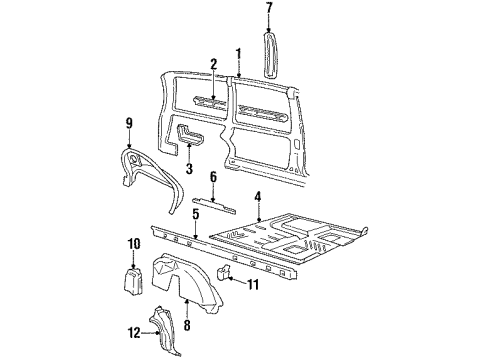 7
2
1
9
3
6
4
5
10
11
8
12