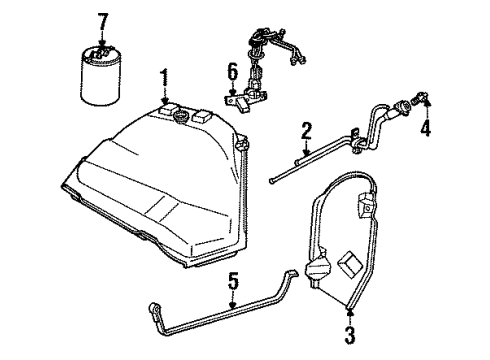 7
1
6
2
4
5
3