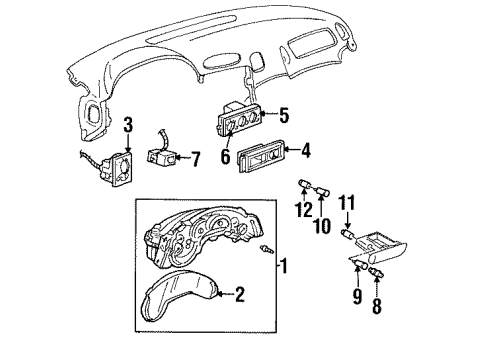 3
7
5
6
4
12
10
11
1
2
9
8