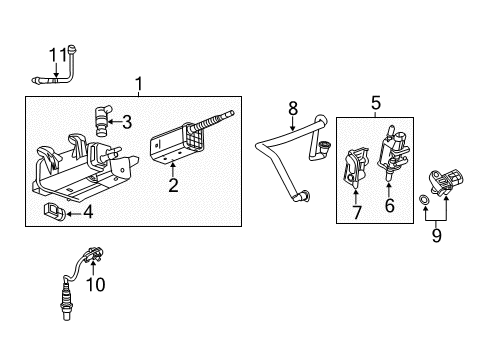 11
1
3
2
4
8
5
7
6
9
10