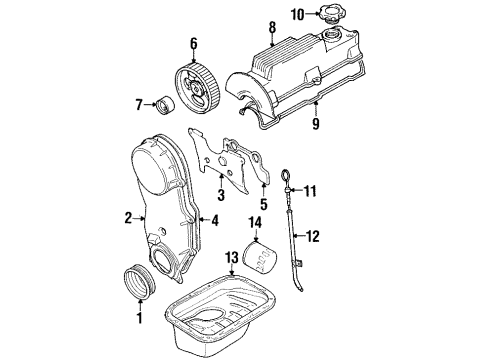 10
8
6
7
9
3
5
11
2
4
14
12
13
1