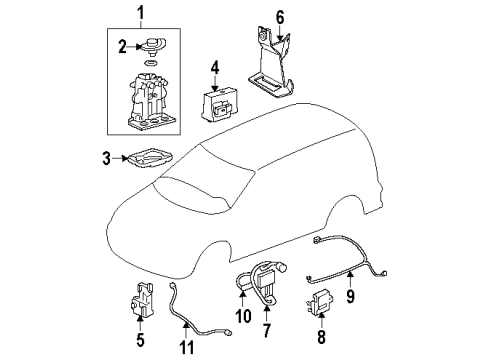 1
2
6
4
3
9
10
7
8
5
11