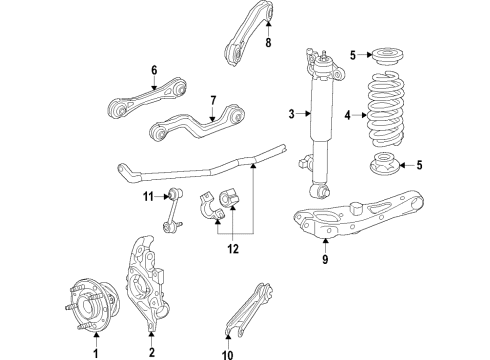 8
5
6
7
3
4
5
11
12
9
1
2
10