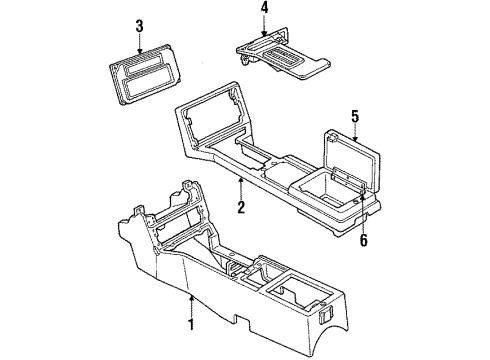 3
4
5
2
6
1