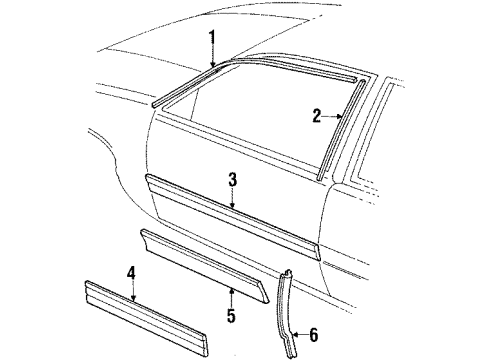 1
2
3
4
5
6