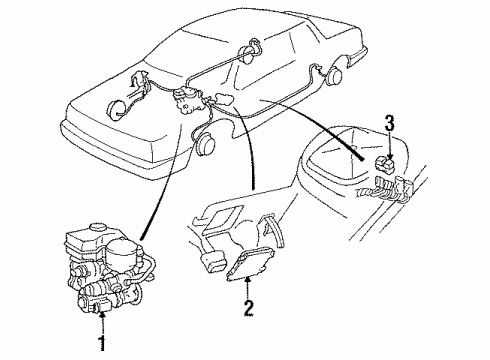 3

2

1