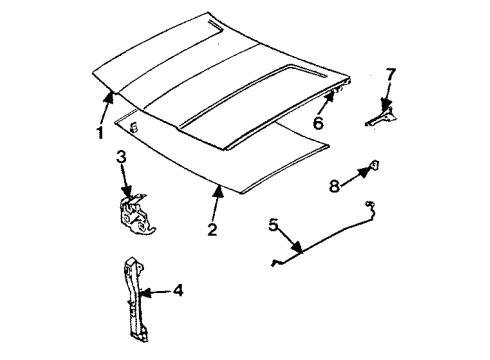 7
1
6
3
8
2
5
4