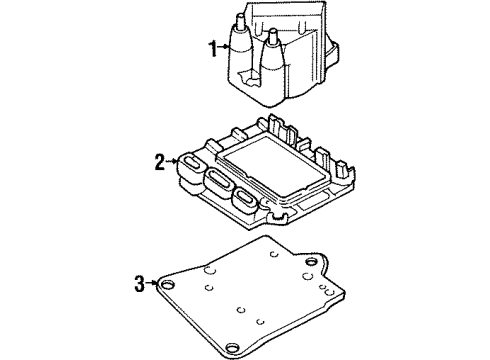 1
2
3