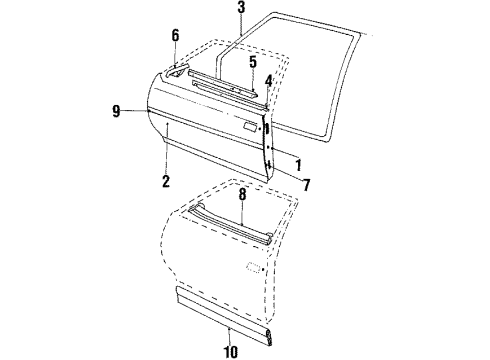 3
6
5
4
9
1
2
7
8
10