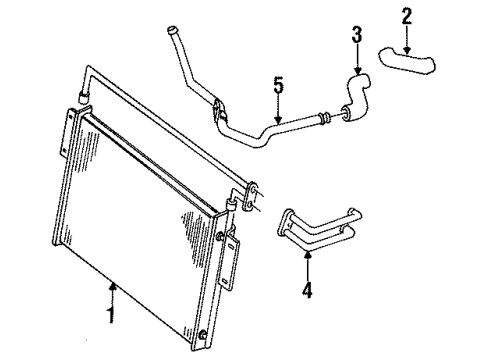 2
3
5
4
1