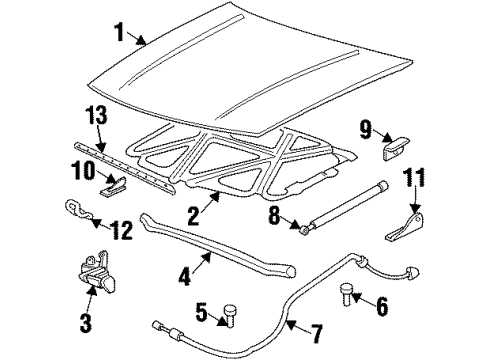 1
13
9
10
11
2
8
12
4
3
5
6
7