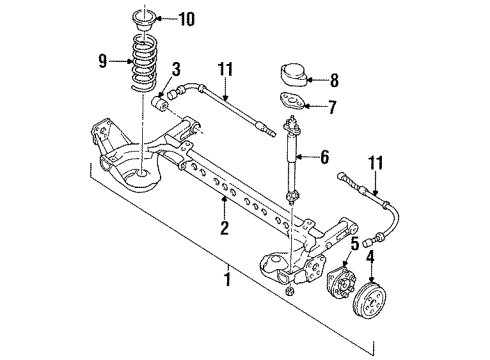 10
9
3
11
8
7
6
11
2
5
4
1