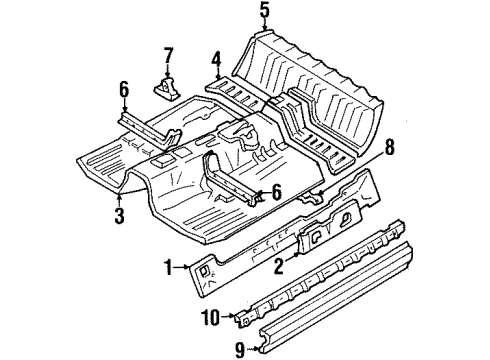 5
7
4
6
8
6
3
1
2
10
9