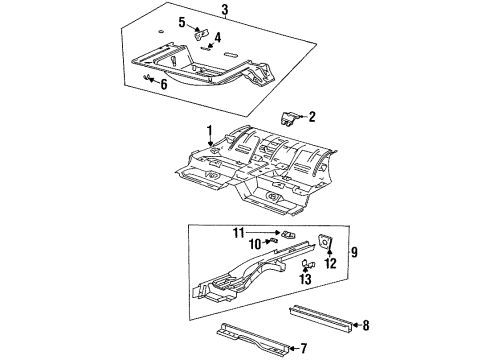 3
5
4
6
2
1
11
10
12
9
13
8
7