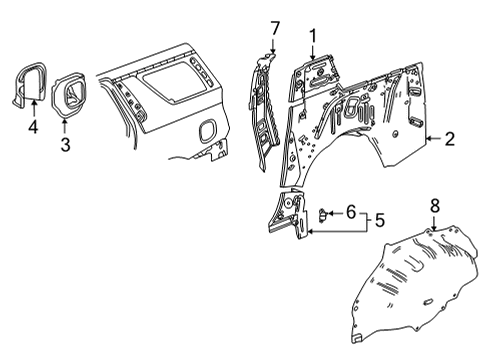 7
1
4
3
2
6
5
8