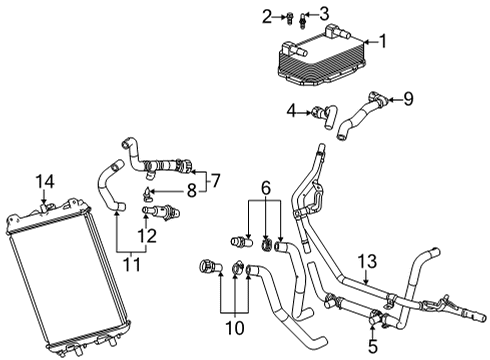 2
3
1
9
4
7
8
14
6
12
11
13
10
5