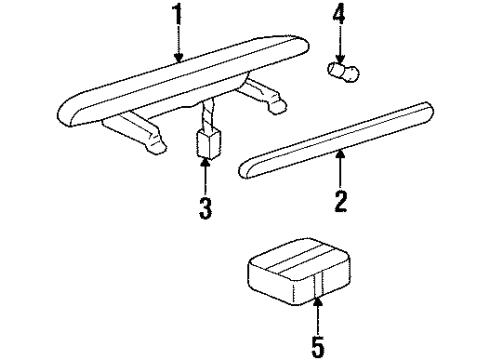 1
4
3
2
5