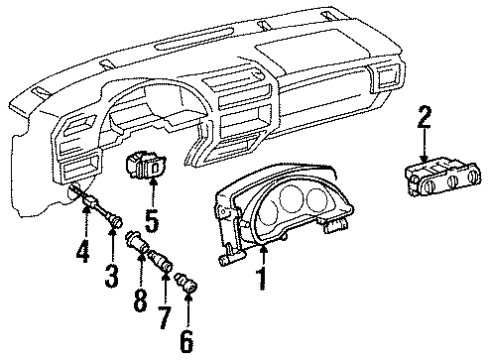 2
5
4
3
8
7
6
1