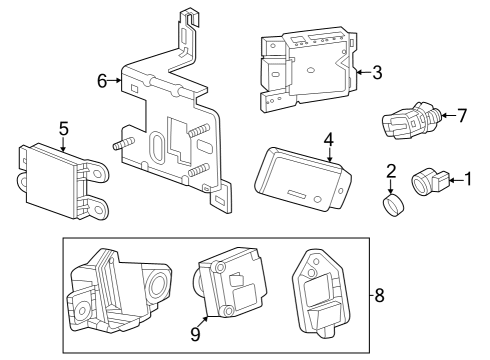 6
3
7
5
4
2
1
8
9