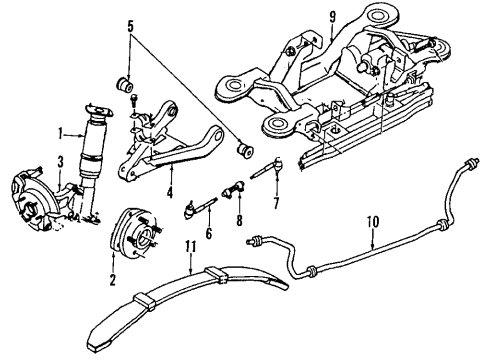 5
9
1
3
4
7
8
6
10
11
2