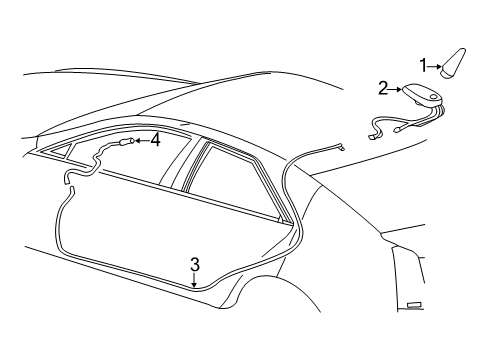 1
2
4
3