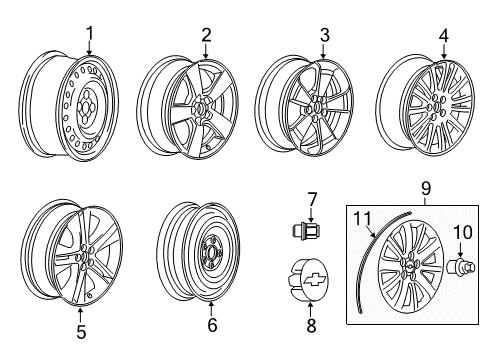 1
2
3
4
5
6
7
8
9
11
10