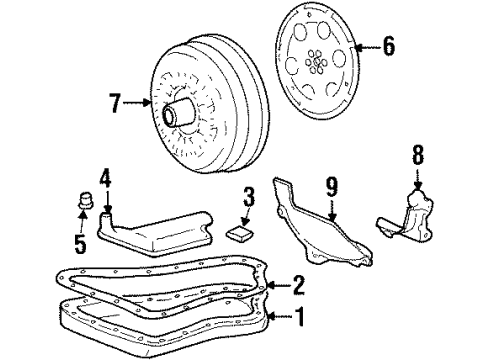 6
7
8
4
3
9
5
2
1