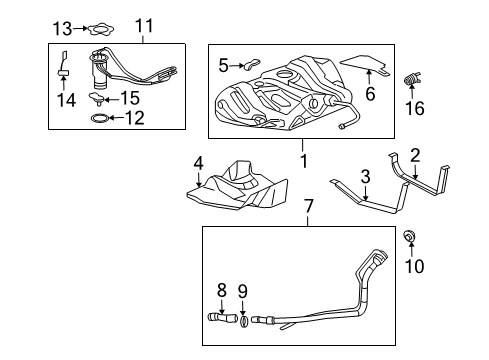 13
11
14
15
12
5
6
16
1
4
2
3
7
10
8
9