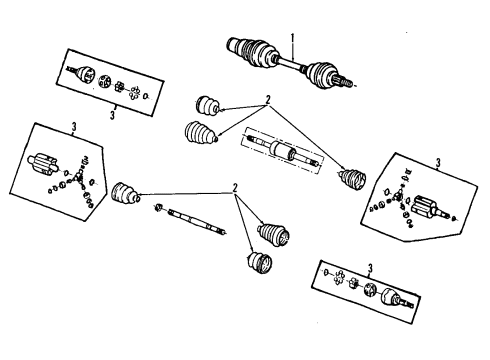 1
3
2
3
3
2
3