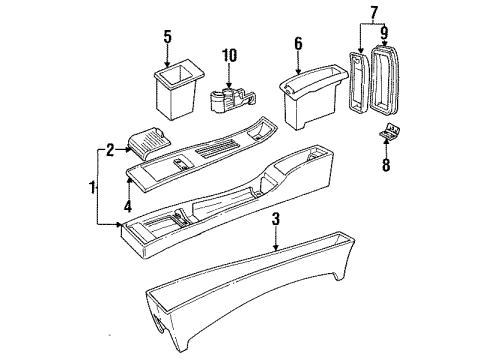 5
10
6
7
9
2
8
1
4
3