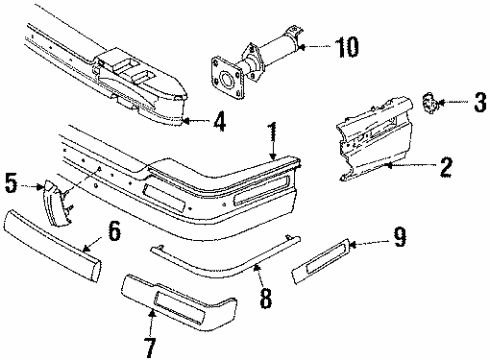 10
3
4
1
2
5
6
9
8
7