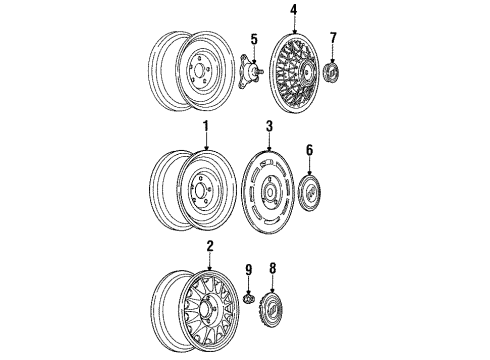 4
5
7
1
3
6
2
9
8