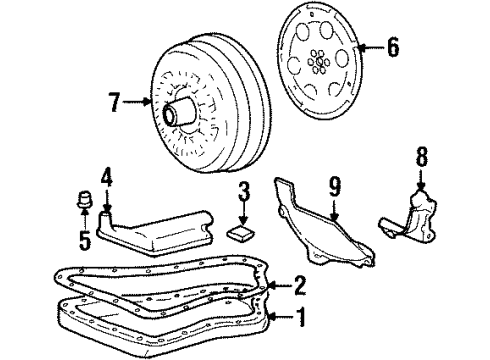 6
7
8
4
3
9
5
2
1