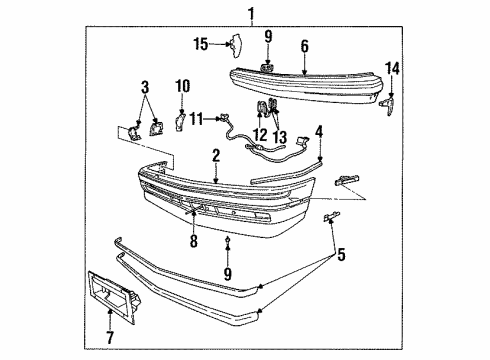 1
15
9
6
14
3
10
11
12
13
4
2
8
9
5
7