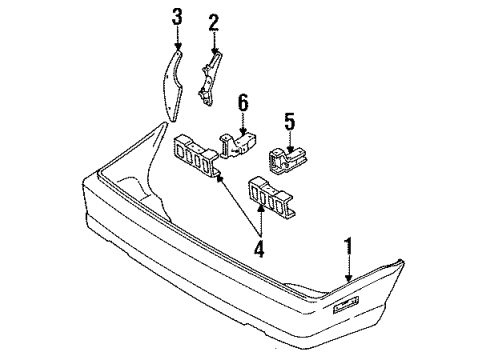 3
2
6
5
4
1