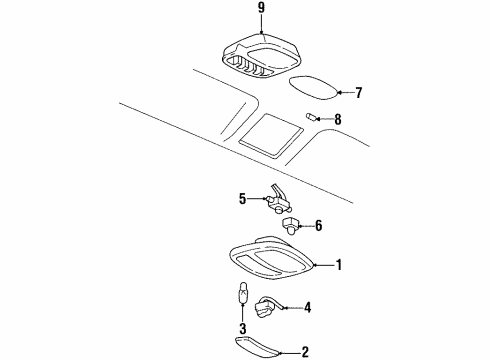 9
7
8
5
6
1
4
3
2