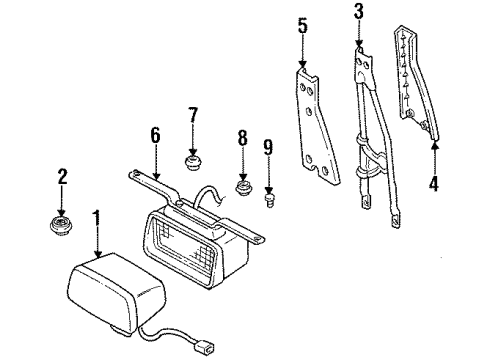 5
3
4
7
6
8
9
2
1